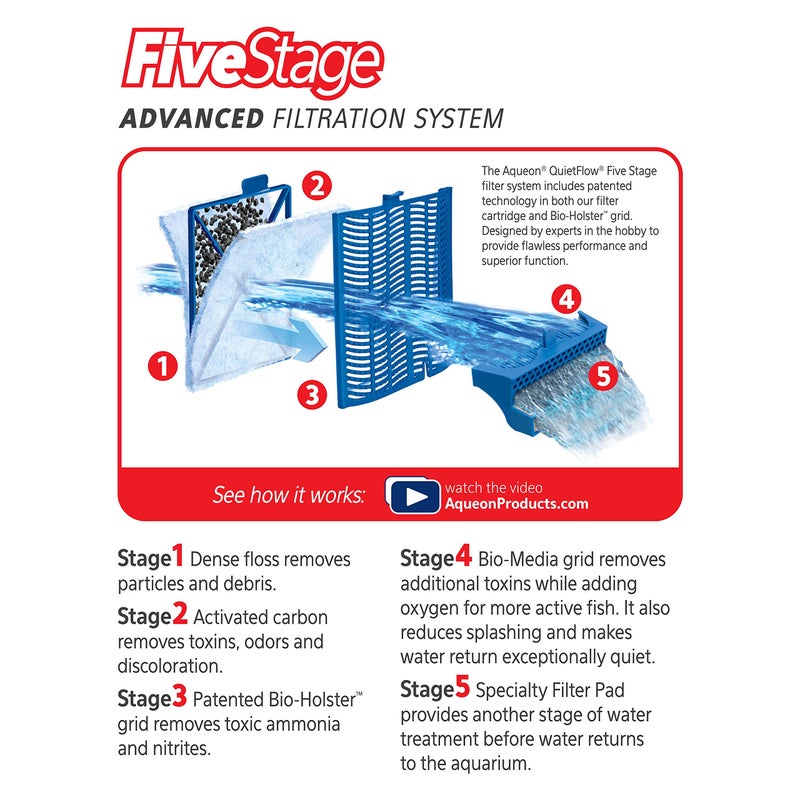 FiveStage

ADVANCED FILTRATION SYSTEM

The Aqueon® QuietFlow® Five Stage filter system includes patented technology in both our filter cartridge and Bio-Holster™ grid. Designed by experts in the hobby to provide flawless performance and superior function.

2

4

1

3

5

See how it works: watch the video AqueonProducts.com

Stage1 Dense floss removes particles and debris.

Stage2 Activated carbon removes toxins, odors and discoloration.

Stage3 Patented Bio-Holster™ grid removes toxic ammonia and nitrites.

Stage4 Bio-Media grid removes additional toxins while adding oxygen for more active fish. It also reduces splashing and makes water return exceptionally quiet.

Stage5 Specialty Filter Pad provides another stage of water treatment before water returns to the aquarium.